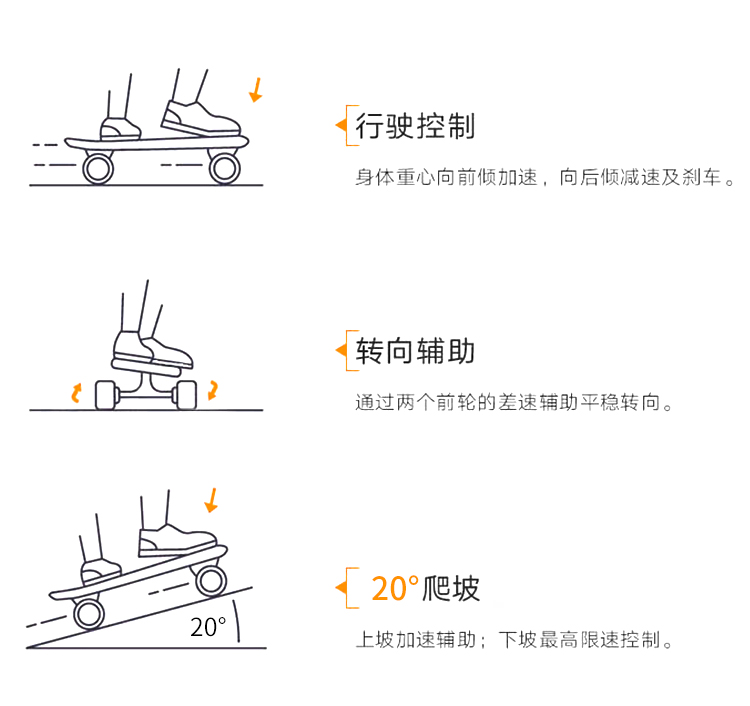 行驶控制

身体重心向前倾加速，向后倾减速及刹车。

转向辅助

通过两个前轮的差速辅助平稳转向。

20°

20°爬坡

上坡加速辅助；下坡最高限速控制。