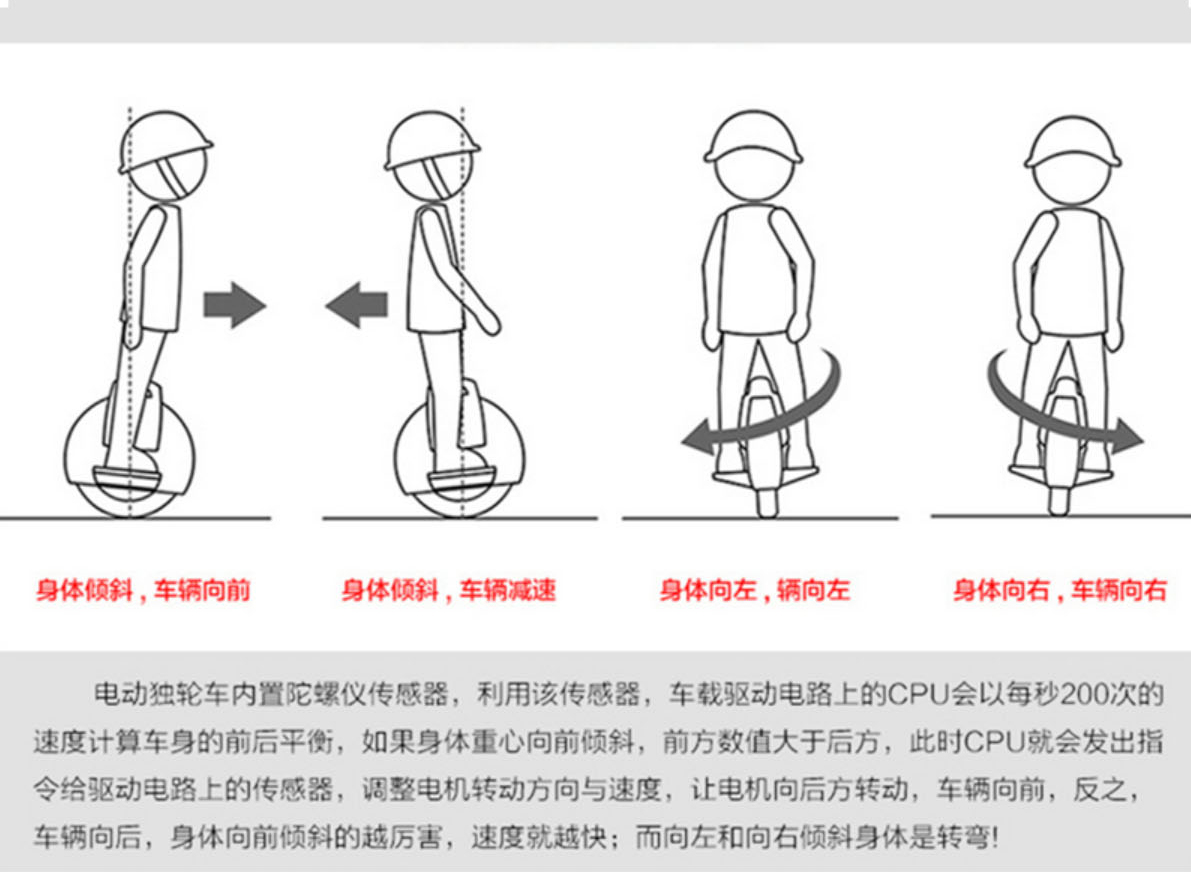 身体倾斜，车辆向前

身体倾斜，车辆减速

身体向左，辆向左

身体向右，车辆向右

电动独轮车内置陀螺仪传感器，利用该传感器，车载驱动电路上的CPU会以每秒200次的速度计算车身的前后平衡，如果身体重心向前倾斜，前方数值大于后方，此时CPU就会发出指令给驱动电路上的传感器，调整电机转动方向与速度，让电机向后方转动，车辆向前，反之，车辆向后，身体向前倾斜的越厉害，速度就越快；而向左和向右倾斜身体是转弯!