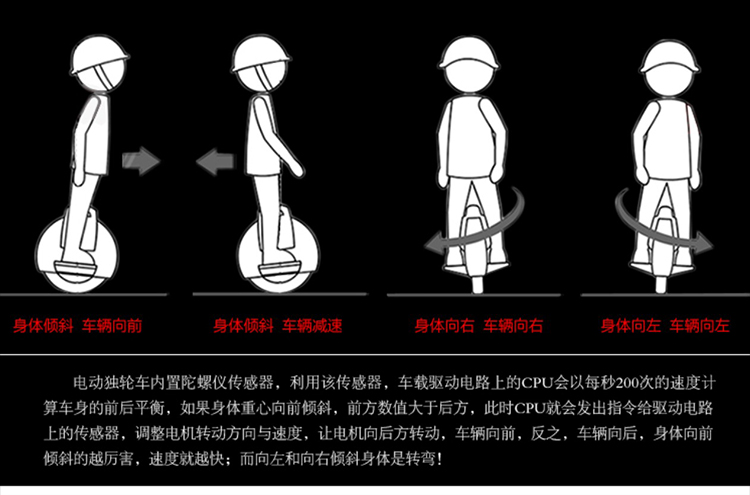 身体倾斜 车辆向前

身体倾斜 车辆减速

身体向右 车辆向右

身体向左 车辆向左

电动独轮车内置陀螺仪传感器，利用该传感器，车载驱动电路上的CPU会以每秒200次的速度计算车身的前后平衡，如果身体重心向前倾斜，前方数值大于后方，此时CPU就会发出指令给驱动电路上的传感器，调整电机转动方向与速度，让电机向后方转动，车辆向前，反之，车辆向后，身体向前倾斜的越厉害，速度就越快；而向左和向右倾斜身体是转弯！